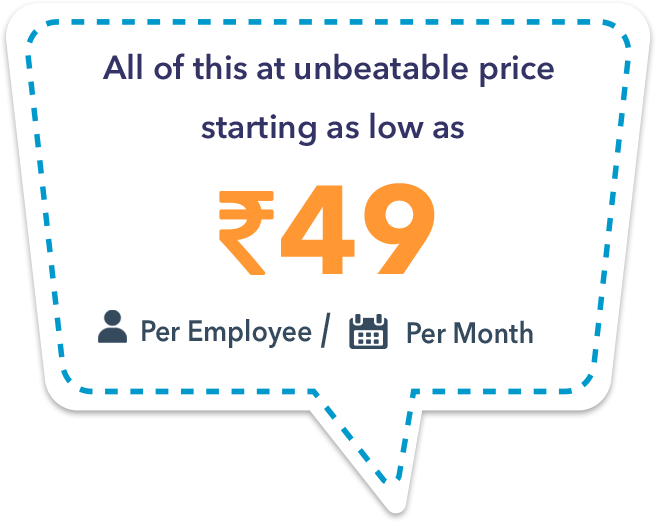 All of this at unbeatable price starting as low as

₹49

Per Employee / Per Month